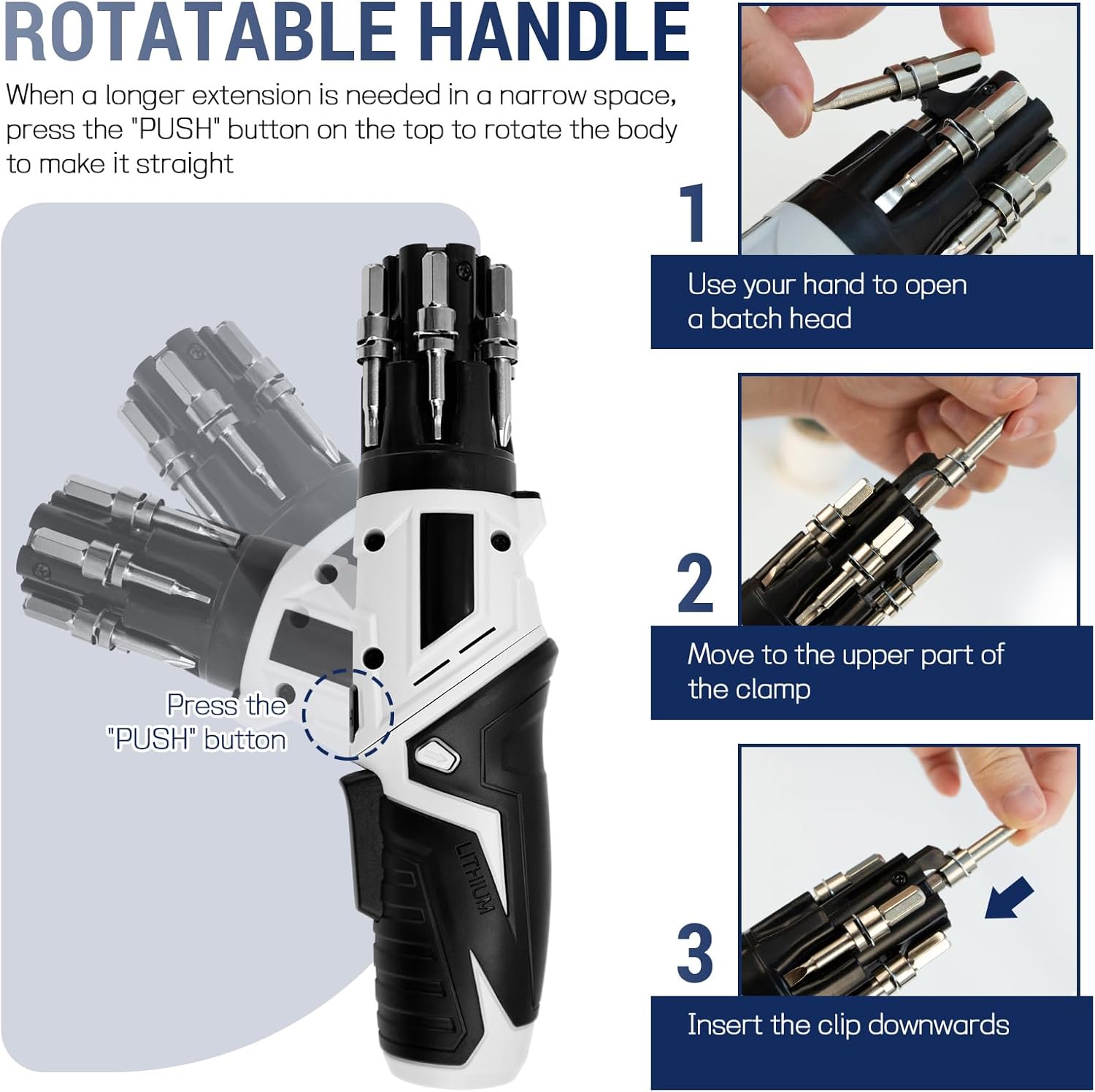 ROTATABLE HANDLE

When a longer extension is needed in a narrow space, press the "PUSH" button on the top to rotate the body to make it straight

Press the "PUSH" button

LITHIUM

1

Use your hand to open a batch head

2

Move to the upper part of the clamp

3

Insert the clip downwards