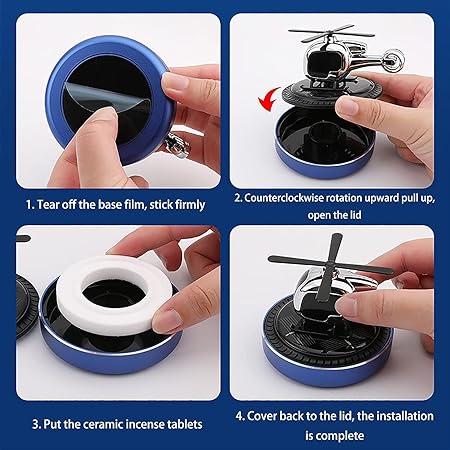 1. Tear off the base film, stick firmly

2. Counterclockwise rotation upward pull up, open the lid

3. Put the ceramic incense tablets

4. Cover back to the lid, the installation is complete