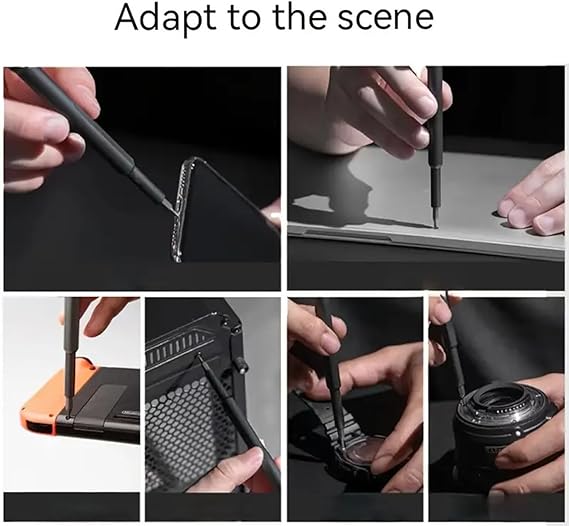 Adapt to the scene