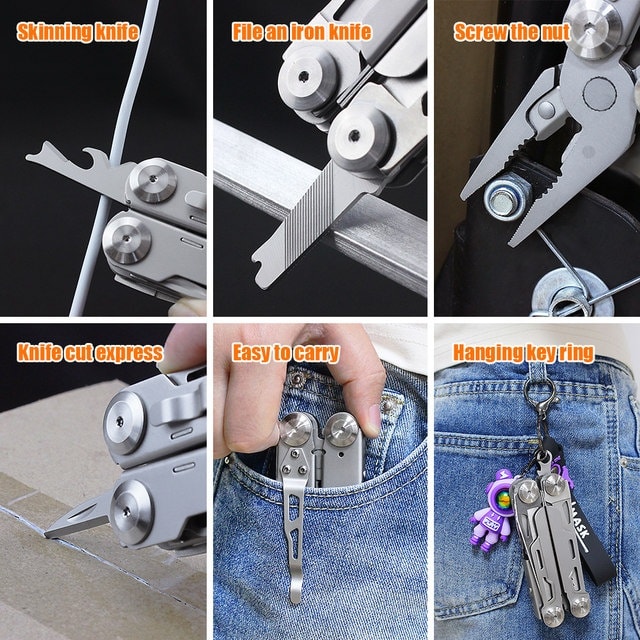 Skinning knife

File an iron knife

Screw the nut

Knife cut express

Easy to carry

Hanging key ring

MASK