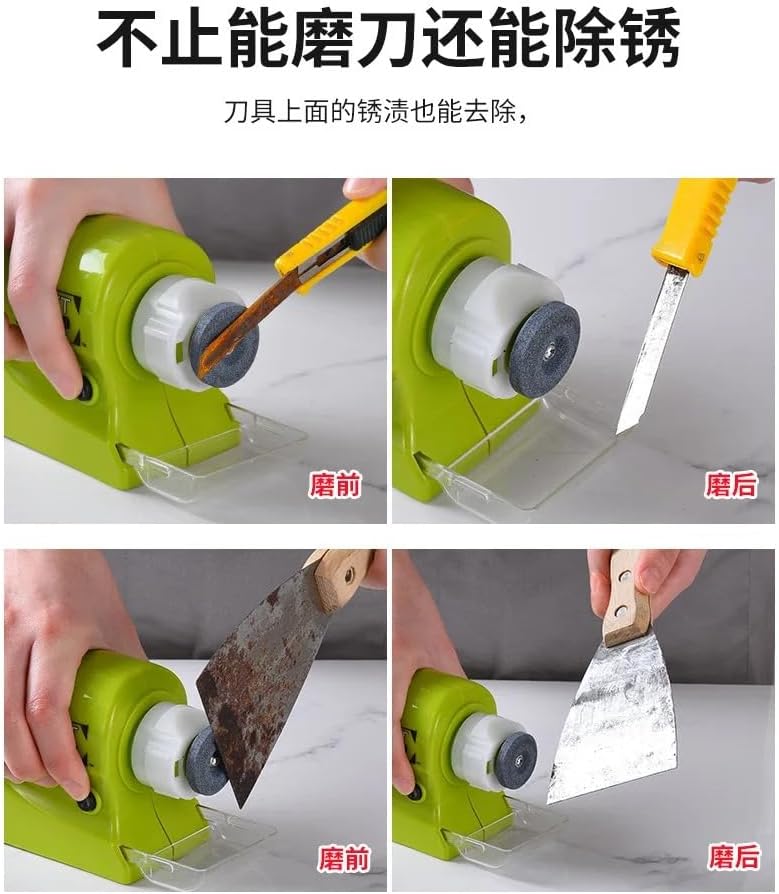 不止能磨刀还能除锈

刀具上面的锈渍也能去除，

磨前

磨后

磨前

磨后